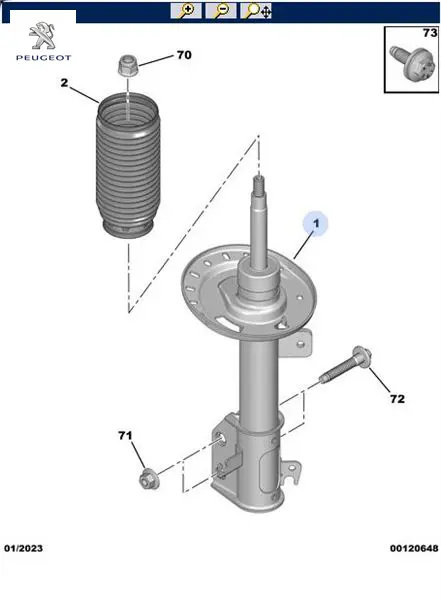 PEUGEOT

73

70

2

1

72

71

01/2023

00120648