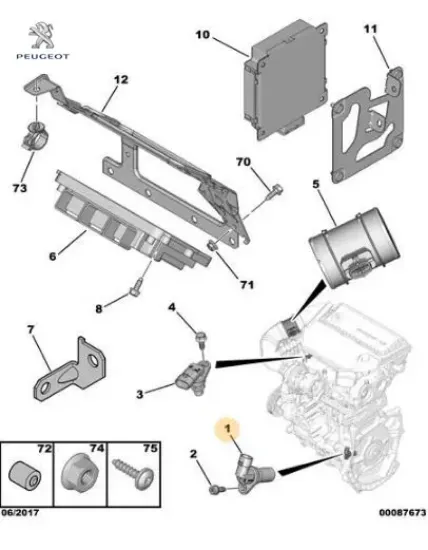 PEUGEOT

10

11

12

73

70

5

6

71

8

4

7

3

1

2

72

74

75

06/2017

00087673